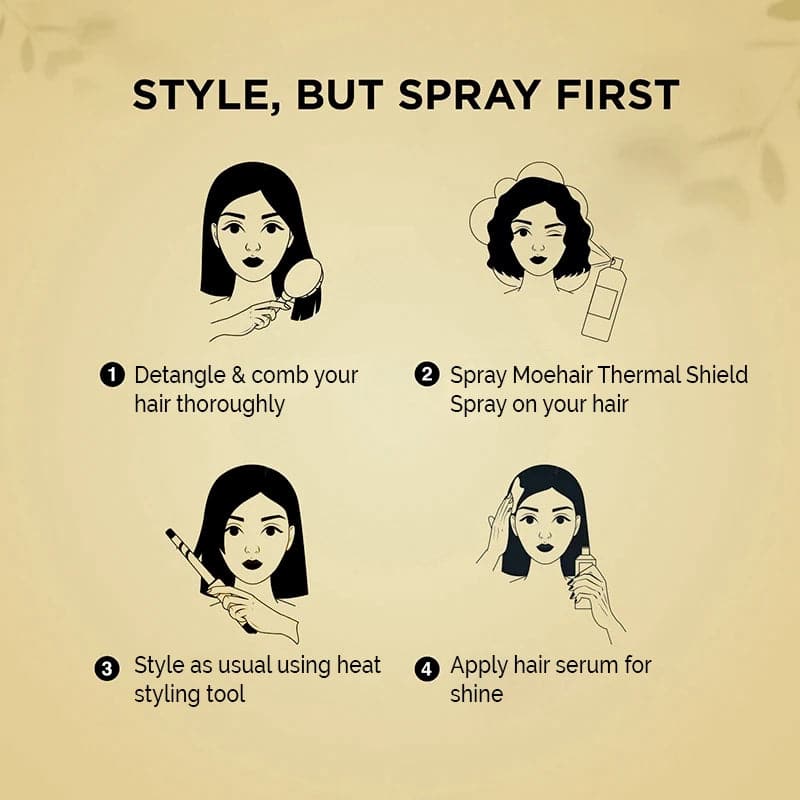 STYLE, BUT SPRAY FIRST

1 Detangle & comb your hair thoroughly

2 Spray Moehair Thermal Shield Spray on your hair

3 Style as usual using heat styling tool

4 Apply hair serum for shine