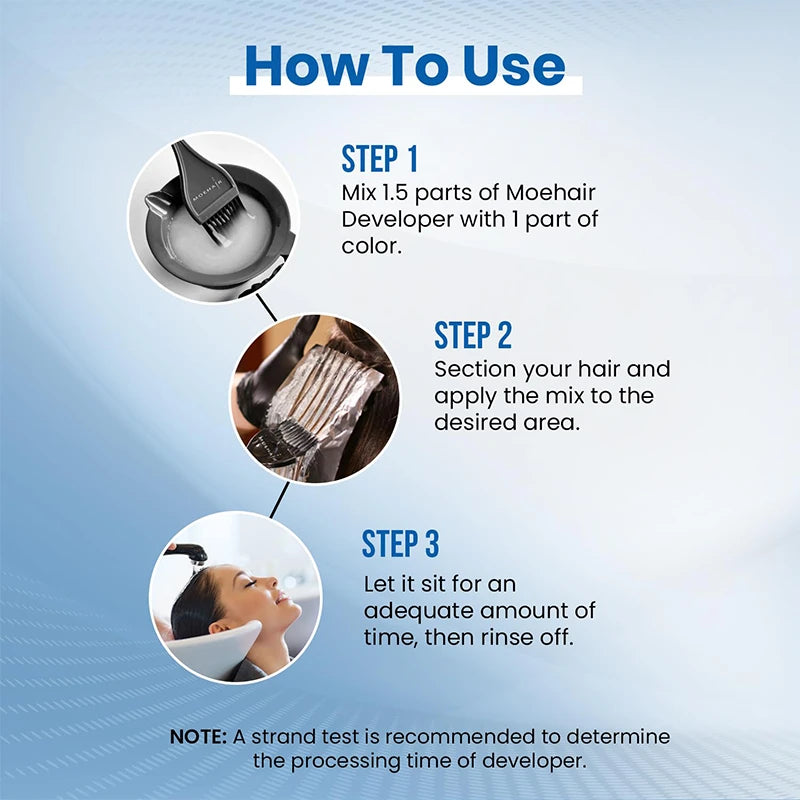 How To Use

MOEHAIR

STEP 1
Mix 1.5 parts of Moehair Developer with 1 part of color.

STEP 2
Section your hair and apply the mix to the desired area.

STEP 3
Let it sit for an adequate amount of time, then rinse off.

NOTE: A strand test is recommended to determine the processing time of developer.