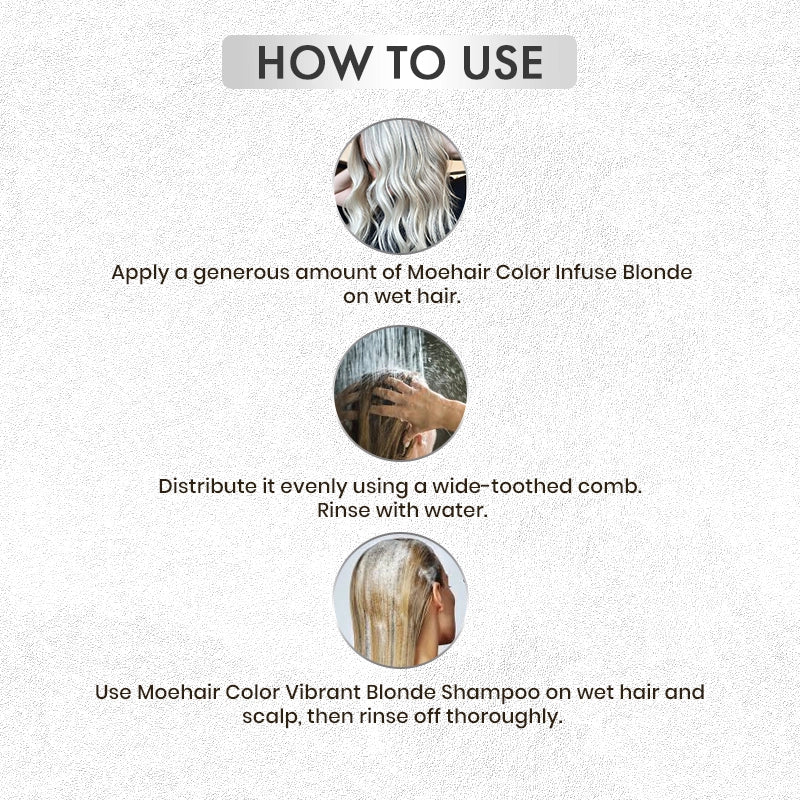 HOW TO USE

Apply a generous amount of Moehair Color Infuse Blonde on wet hair.

Distribute it evenly using a wide-toothed comb. Rinse with water.

Use Moehair Color Vibrant Blonde Shampoo on wet hair and scalp, then rinse off thoroughly.