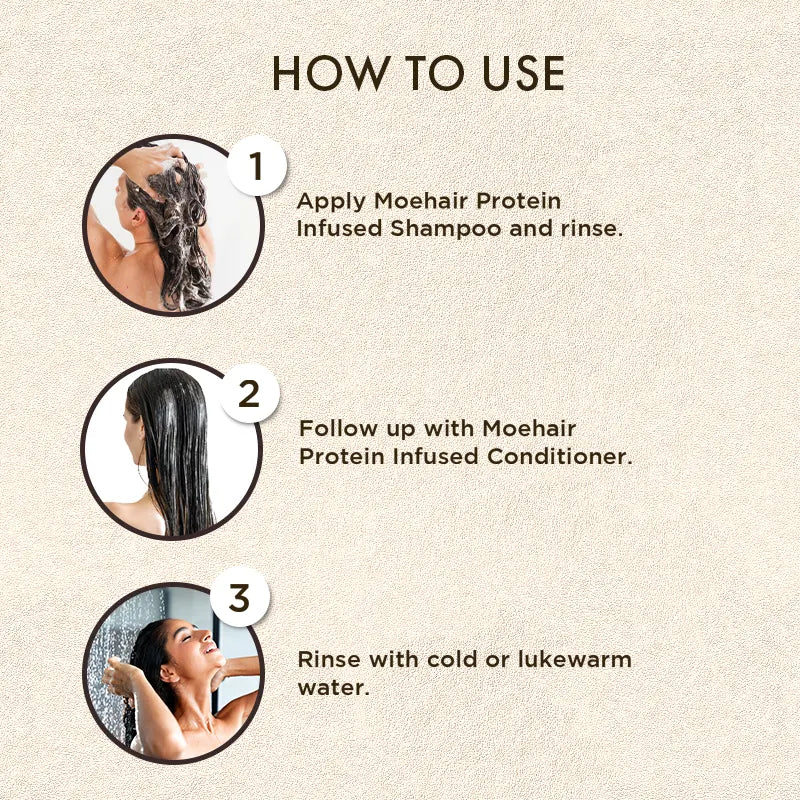 HOW TO USE

1

Apply Moehair Protein Infused Shampoo and rinse.

2

Follow up with Moehair Protein Infused Conditioner.

3

Rinse with cold or lukewarm water.