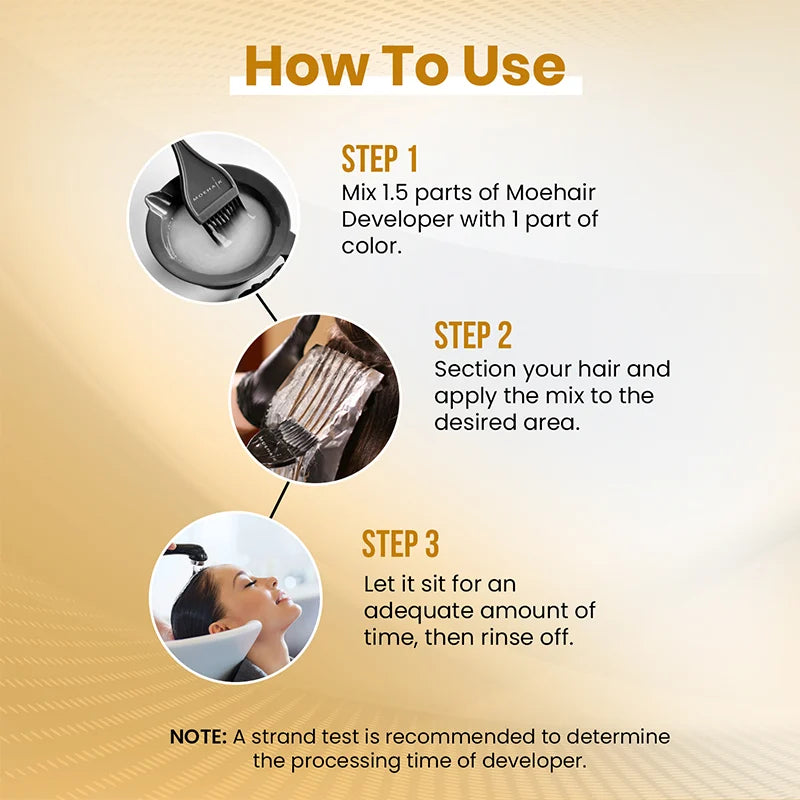 How To Use

MOEHAIR

STEP 1
Mix 1.5 parts of Moehair Developer with 1 part of color.

STEP 2
Section your hair and apply the mix to the desired area.

STEP 3
Let it sit for an adequate amount of time, then rinse off.

NOTE: A strand test is recommended to determine the processing time of developer.