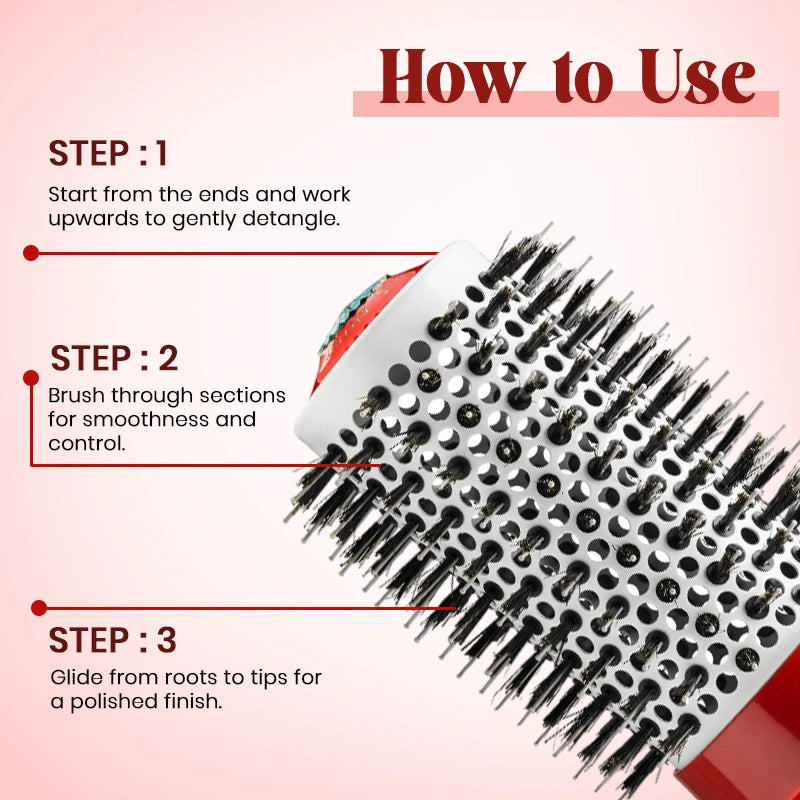 How to Use

STEP : 1

Start from the ends and work upwards to gently detangle.

STEP : 2

Brush through sections for smoothness and control.

STEP : 3

Glide from roots to tips for a polished finish.