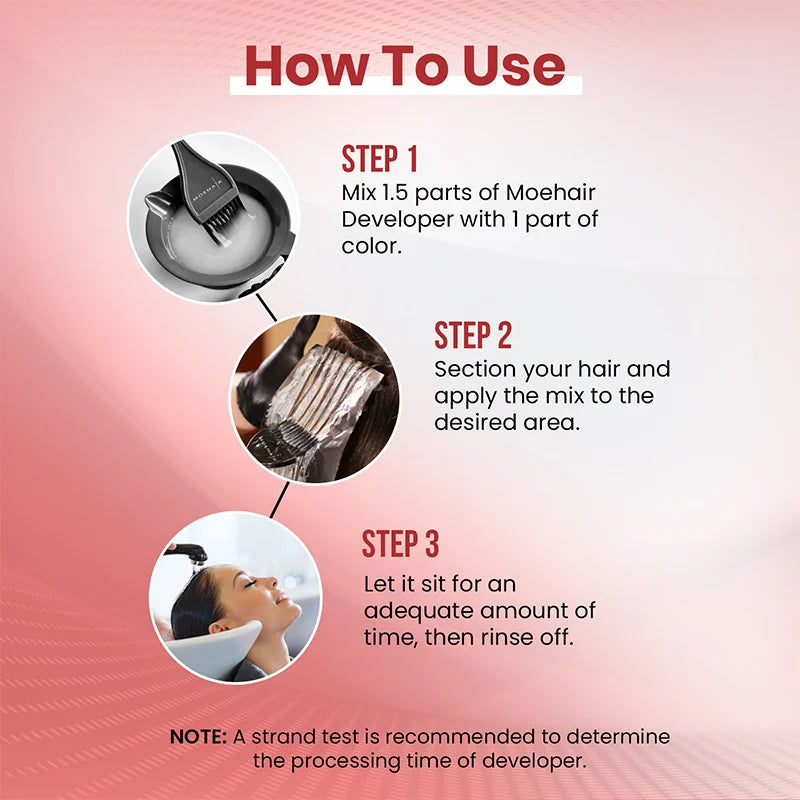 How To Use

MOEHAIR

STEP 1
Mix 1.5 parts of Moehair Developer with 1 part of color.

STEP 2
Section your hair and apply the mix to the desired area.

STEP 3
Let it sit for an adequate amount of time, then rinse off.

NOTE: A strand test is recommended to determine the processing time of developer.