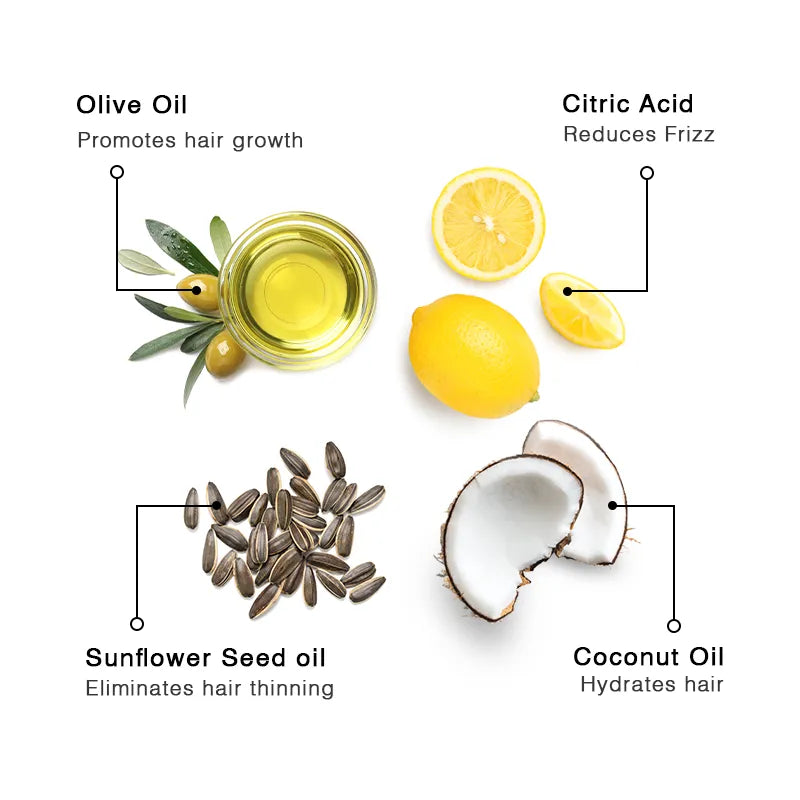 Olive Oil
Promotes hair growth

Citric Acid
Reduces Frizz

Sunflower Seed oil
Eliminates hair thinning

Coconut Oil
Hydrates hair