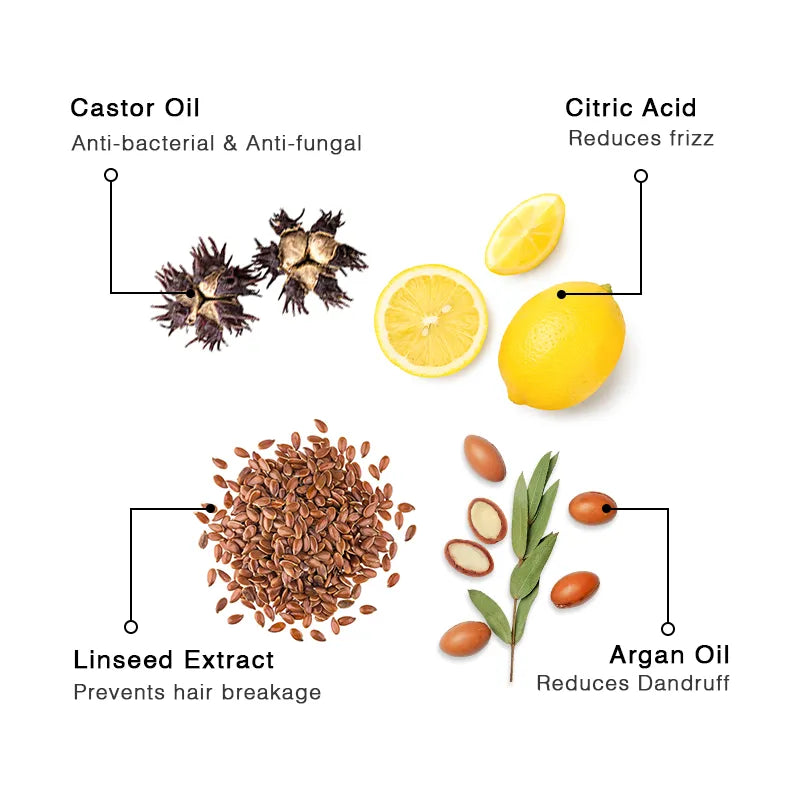 Castor Oil
Anti-bacterial & Anti-fungal

Citric Acid
Reduces frizz

Linseed Extract
Prevents hair breakage

Argan Oil
Reduces Dandruff