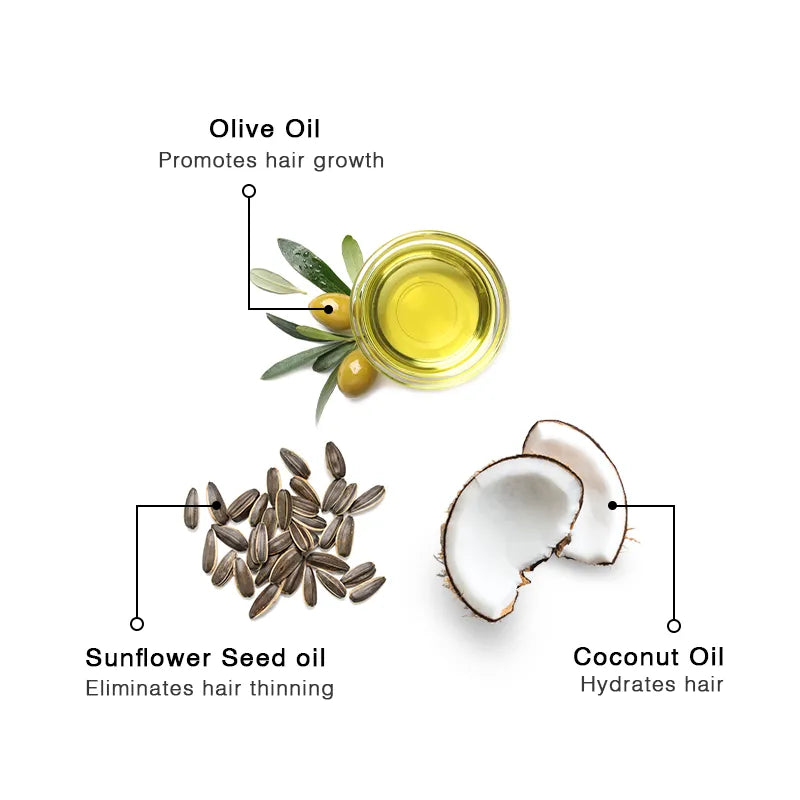 Olive Oil
Promotes hair growth

Sunflower Seed oil
Eliminates hair thinning

Coconut Oil
Hydrates hair