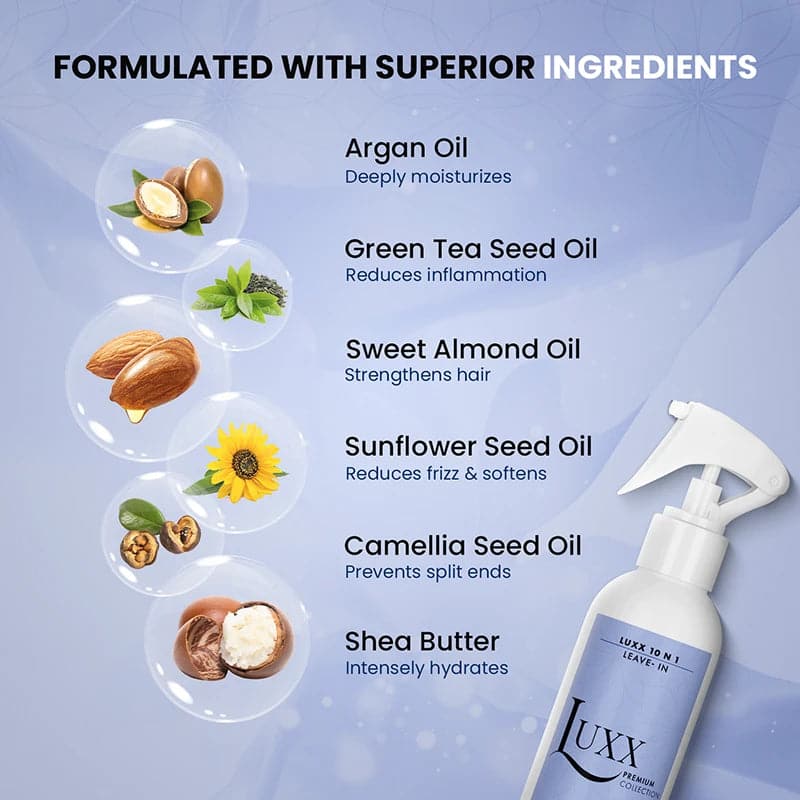 FORMULATED WITH SUPERIOR INGREDIENTS

Argan Oil
Deeply moisturizes

Green Tea Seed Oil
Reduces inflammation

Sweet Almond Oil
Strengthens hair

Sunflower Seed Oil
Reduces frizz & softens

Camellia Seed Oil
Prevents split ends

Shea Butter
Intensely hydrates

LUXX 10 N 1
LEAVE- IN

LUXX
PREMIUM
COLLECTION