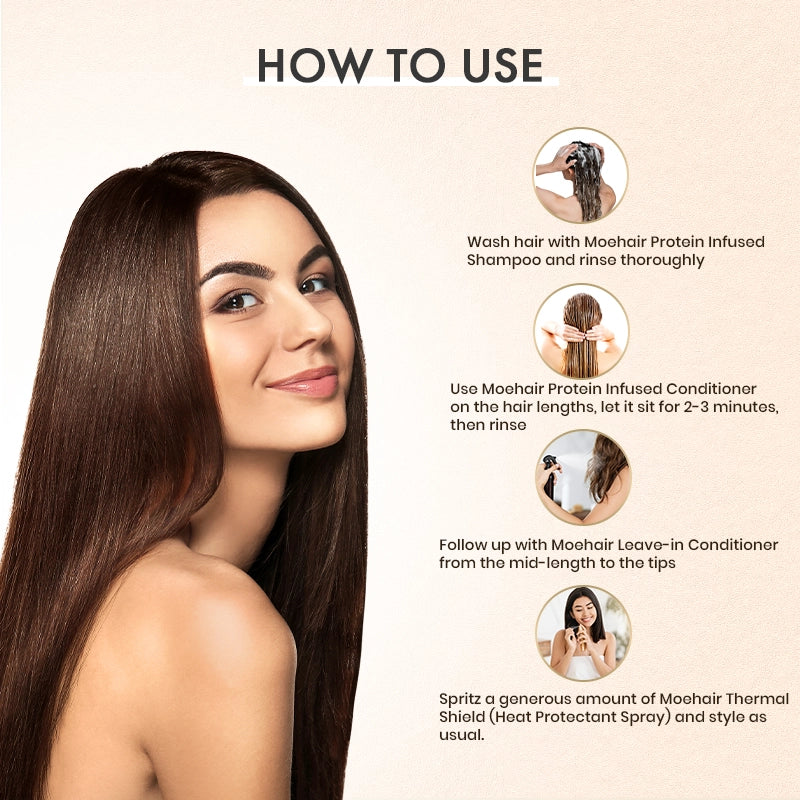 HOW TO USE

Wash hair with Moehair Protein Infused Shampoo and rinse thoroughly

Use Moehair Protein Infused Conditioner on the hair lengths, let it sit for 2-3 minutes, then rinse

Follow up with Moehair Leave-in Conditioner from the mid-length to the tips

Spritz a generous amount of Moehair Thermal Shield (Heat Protectant Spray) and style as usual.