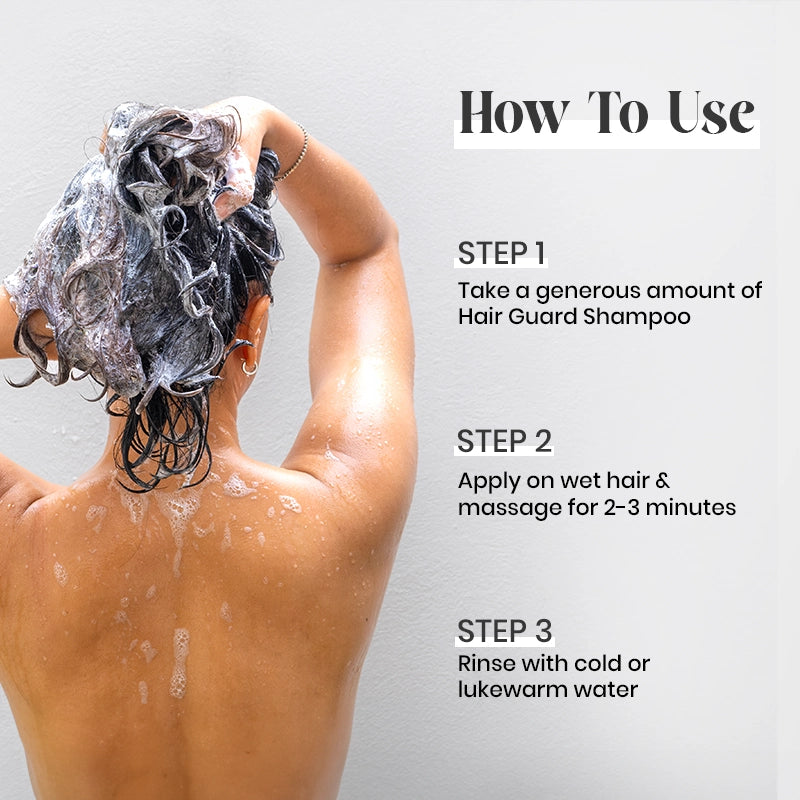 How To Use

STEP 1
Take a generous amount of Hair Guard Shampoo

STEP 2
Apply on wet hair & massage for 2-3 minutes

STEP 3
Rinse with cold or lukewarm water