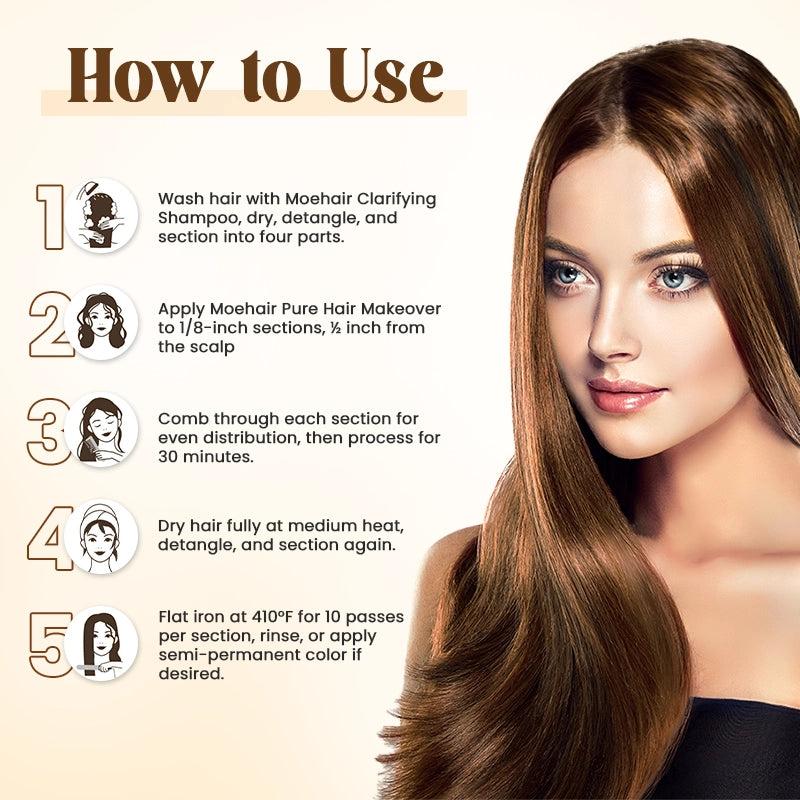 How to Use

1 Wash hair with Moehair Clarifying Shampoo, dry, detangle, and section into four parts.

2 Apply Moehair Pure Hair Makeover to 1/8-inch sections, ½ inch from the scalp

3 Comb through each section for even distribution, then process for 30 minutes.

4 Dry hair fully at medium heat, detangle, and section again.

5 Flat iron at 410°F for 10 passes per section, rinse, or apply semi-permanent color if desired.