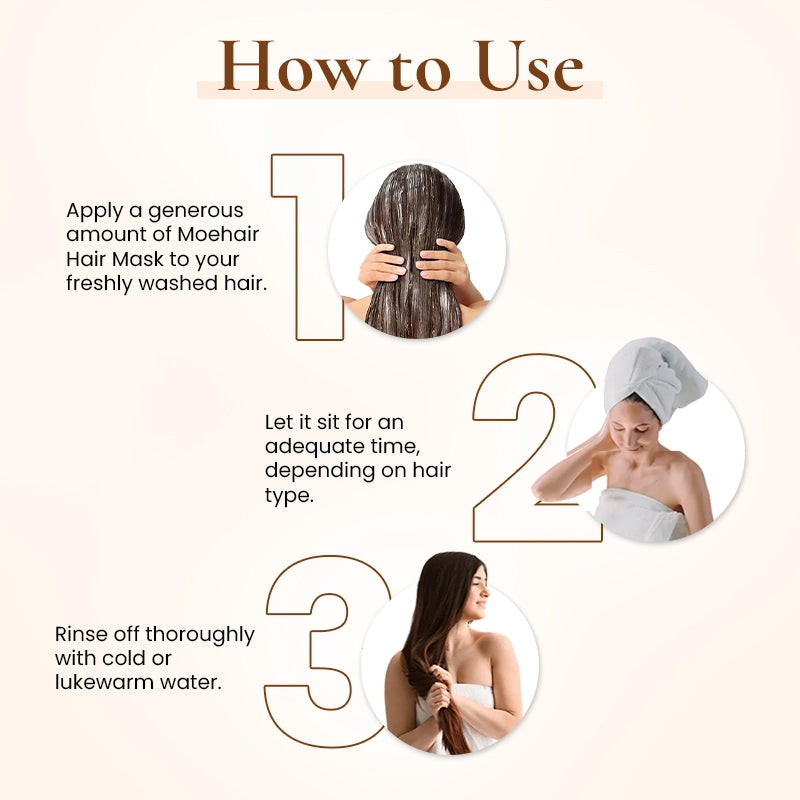 How to Use

1

Apply a generous amount of Moehair Hair Mask to your freshly washed hair.

2

Let it sit for an adequate time, depending on hair type.

3

Rinse off thoroughly with cold or lukewarm water.