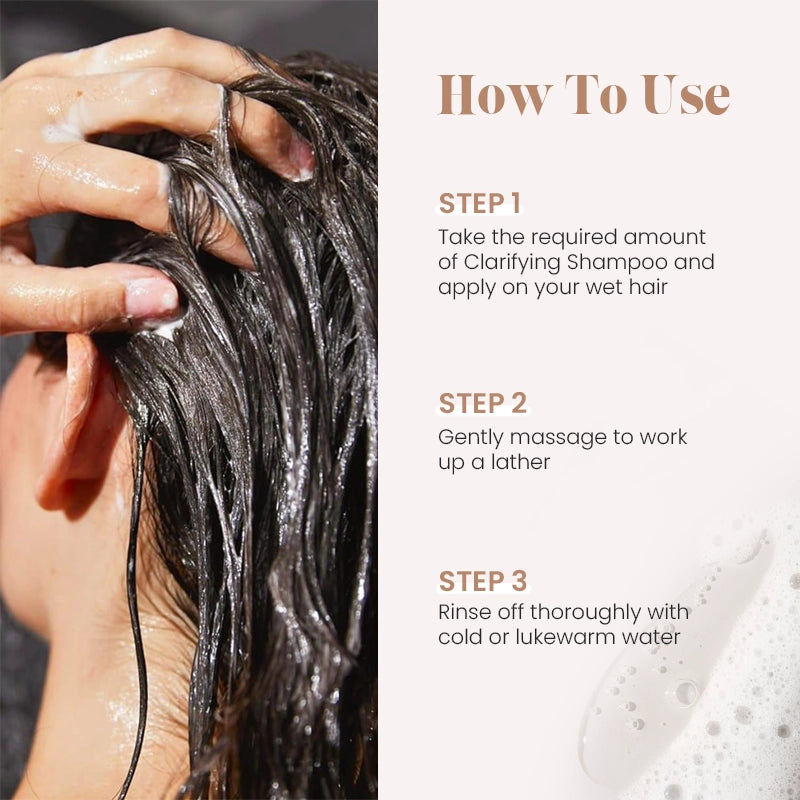 How To Use

STEP 1
Take the required amount of Clarifying Shampoo and apply on your wet hair

STEP 2
Gently massage to work up a lather

STEP 3
Rinse off thoroughly with cold or lukewarm water