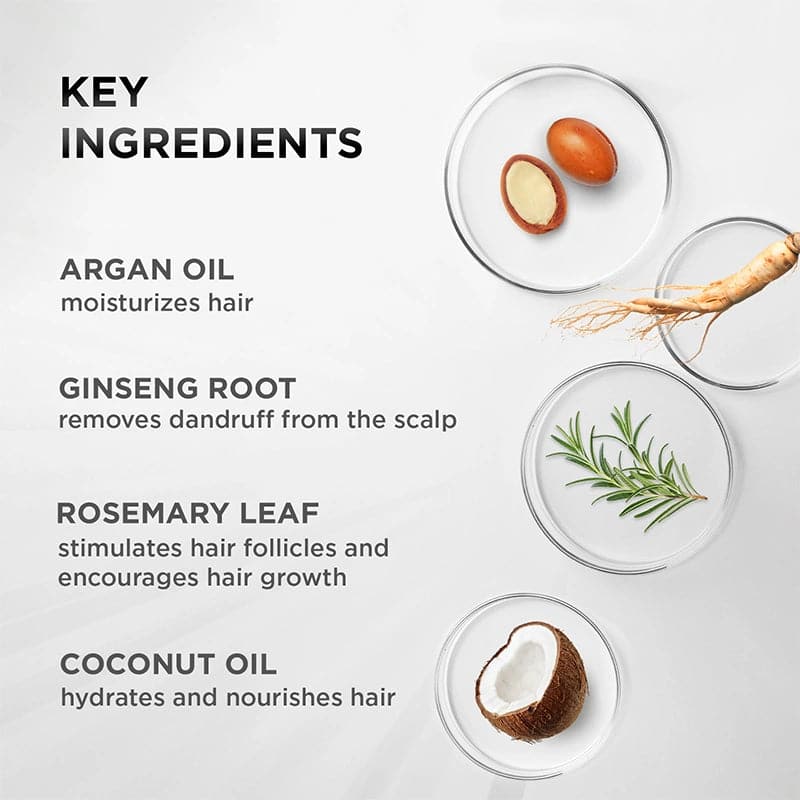 KEY INGREDIENTS

ARGAN OIL
moisturizes hair

GINSENG ROOT
removes dandruff from the scalp

ROSEMARY LEAF
stimulates hair follicles and encourages hair growth

COCONUT OIL
hydrates and nourishes hair