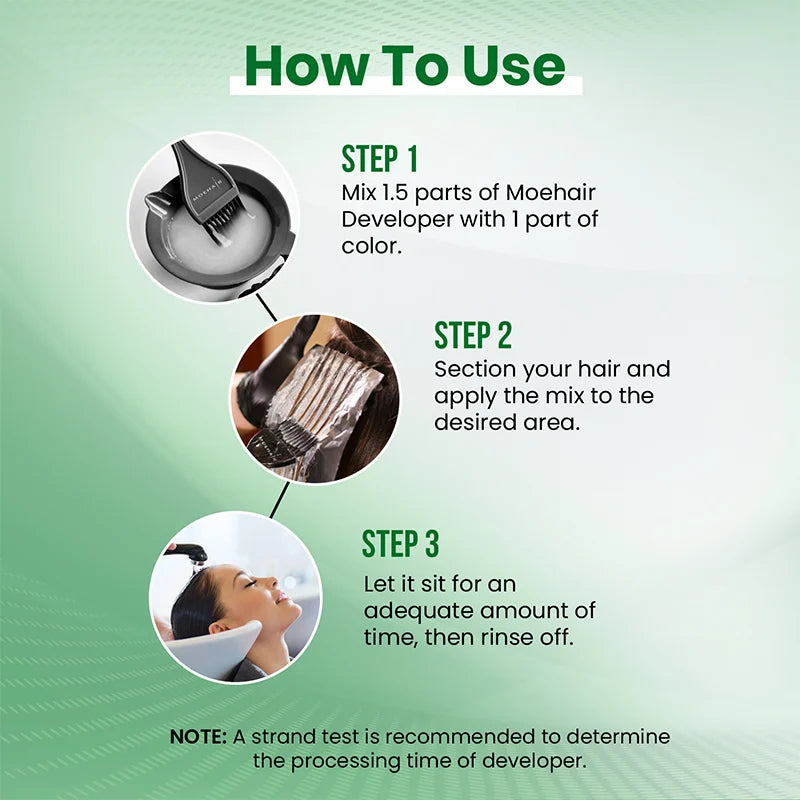 How To Use

MOEHAIR

STEP 1
Mix 1.5 parts of Moehair Developer with 1 part of color.

STEP 2
Section your hair and apply the mix to the desired area.

STEP 3
Let it sit for an adequate amount of time, then rinse off.

NOTE: A strand test is recommended to determine the processing time of developer.