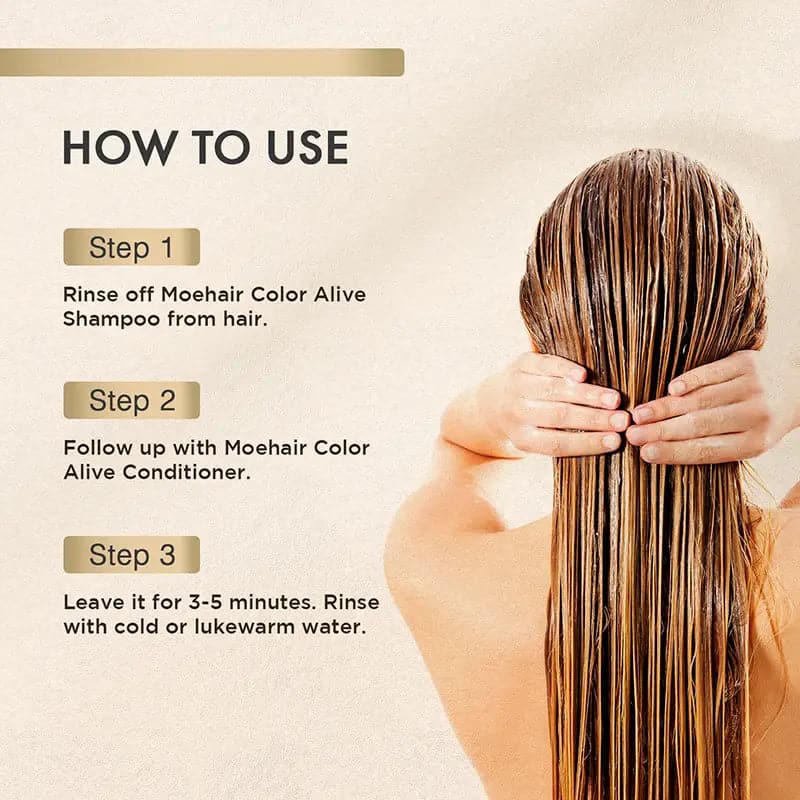 HOW TO USE

Step 1

Rinse off Moehair Color Alive Shampoo from hair.

Step 2

Follow up with Moehair Color Alive Conditioner.

Step 3

Leave it for 3-5 minutes. Rinse with cold or lukewarm water.