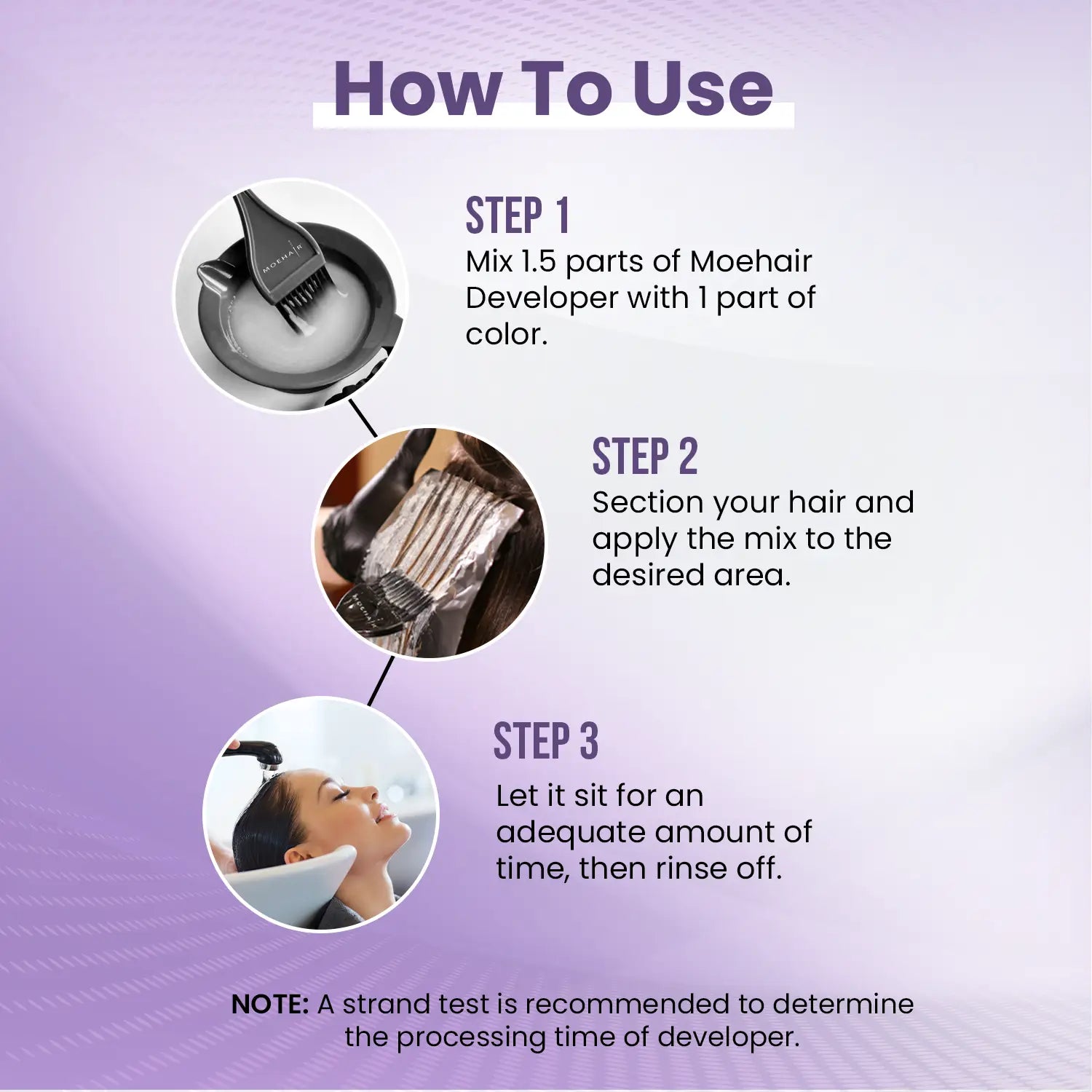 How To Use

MOEHAIR

STEP 1
Mix 1.5 parts of Moehair Developer with 1 part of color.

STEP 2
Section your hair and apply the mix to the desired area.

STEP 3
Let it sit for an adequate amount of time, then rinse off.

NOTE: A strand test is recommended to determine the processing time of developer.